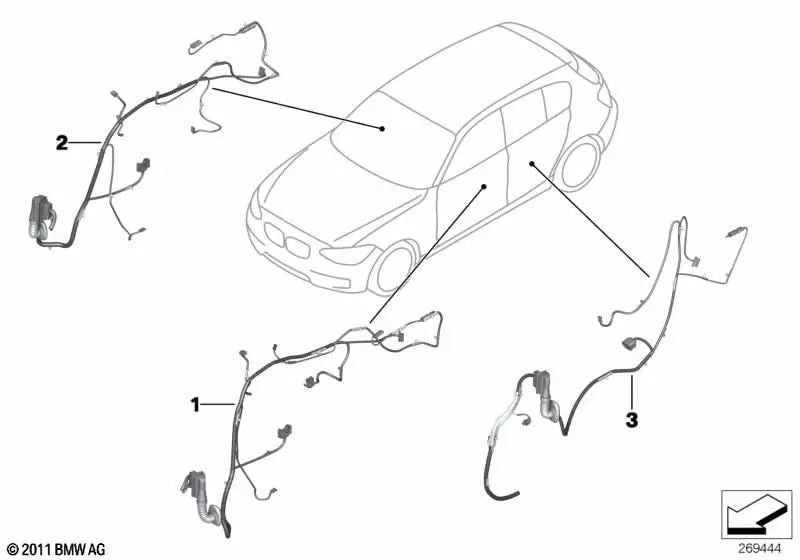 2
1
3
© 2011 BMW AG
269444