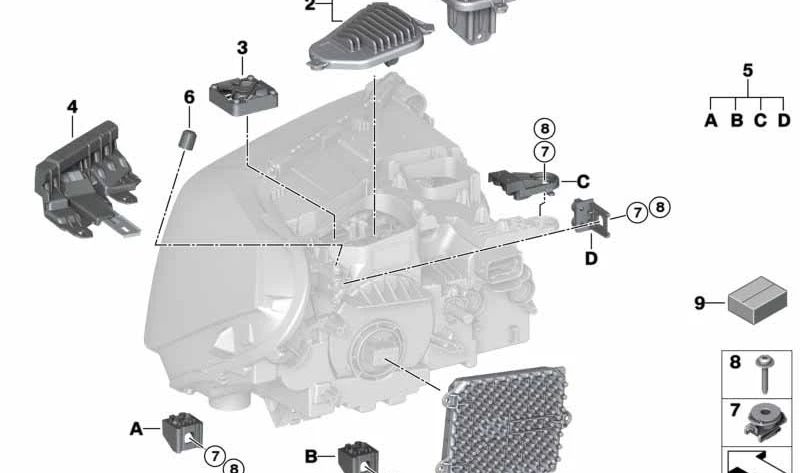 2
3
4
6
5
A B C D
8
7
C
7 8
D
9
8
7
A
7 8
B