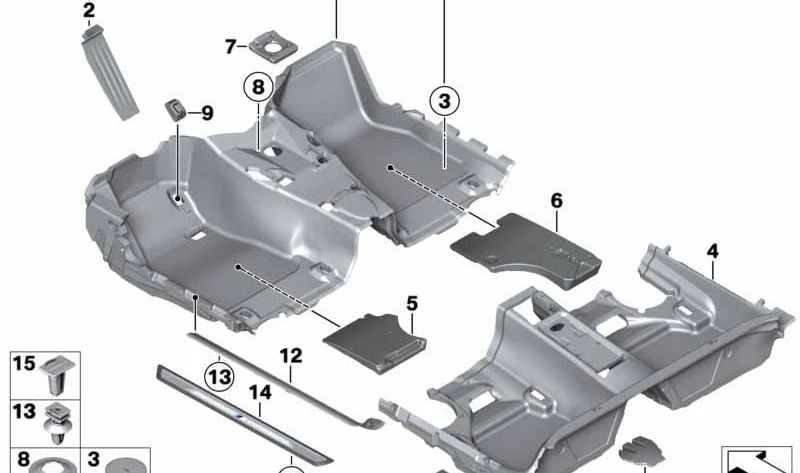 2
7
8
9
3
6
4
5
12
13
14
15
13
8
3