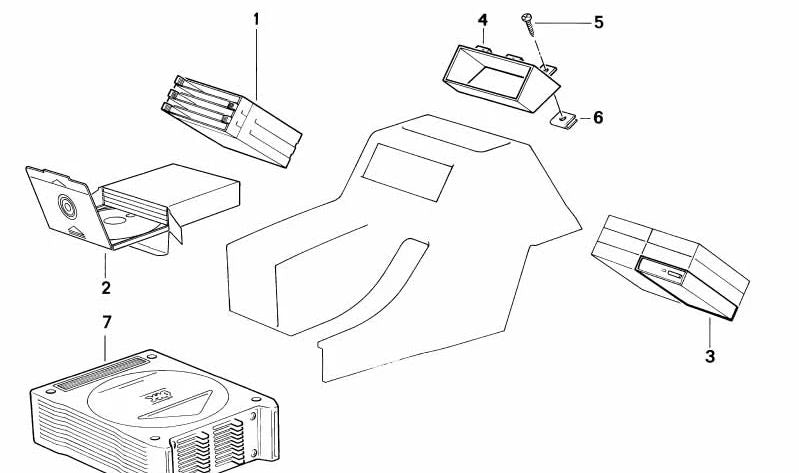 1
4
5
6
2
7
3