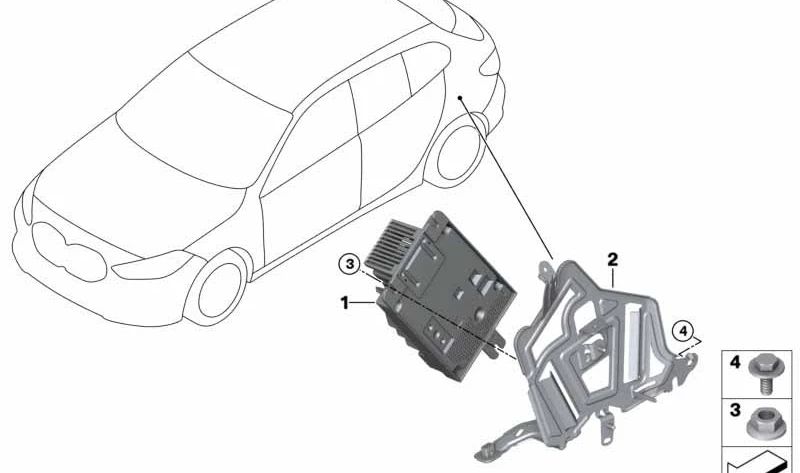 3
1
2
4
4
3