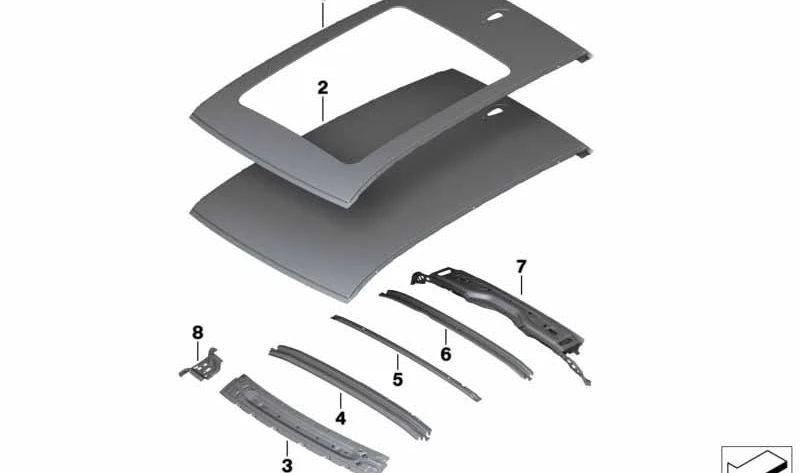 2
7
8
6
5
4
3