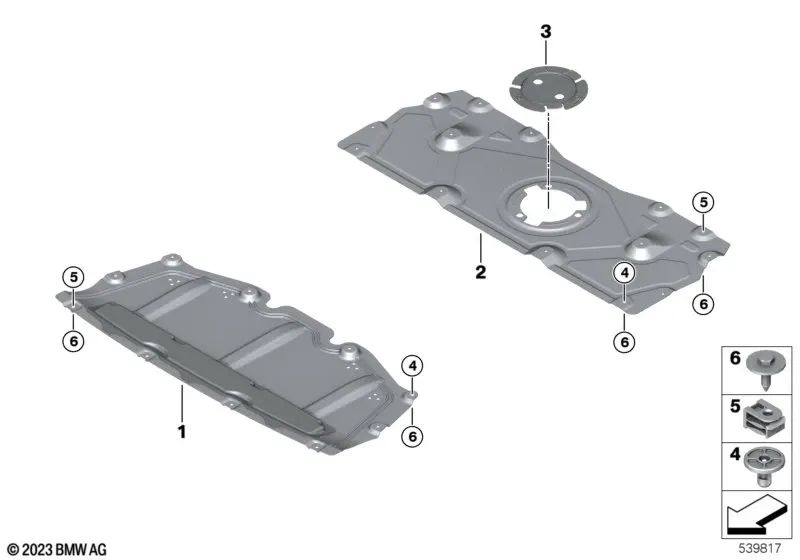 3
5
2
4
6
6
5
6
4
1
6
6
5
4
© 2023 BMW AG
539817