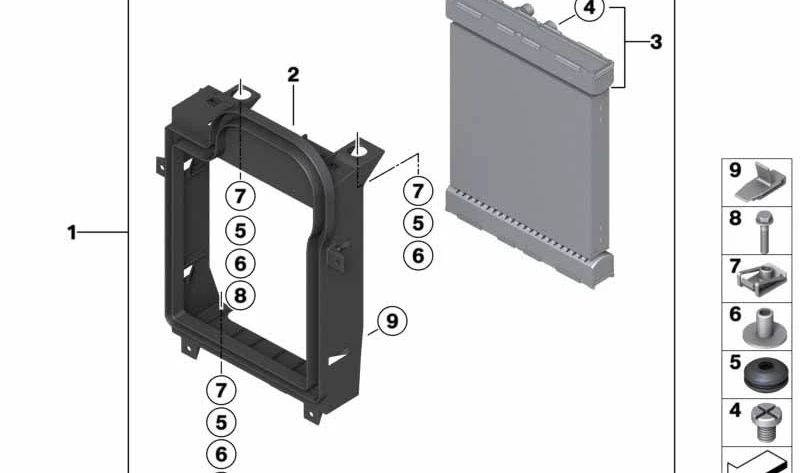 4
3
2
1
7
5
6
8
7
5
6
9
7
5
6
9
8
7
6
5
4