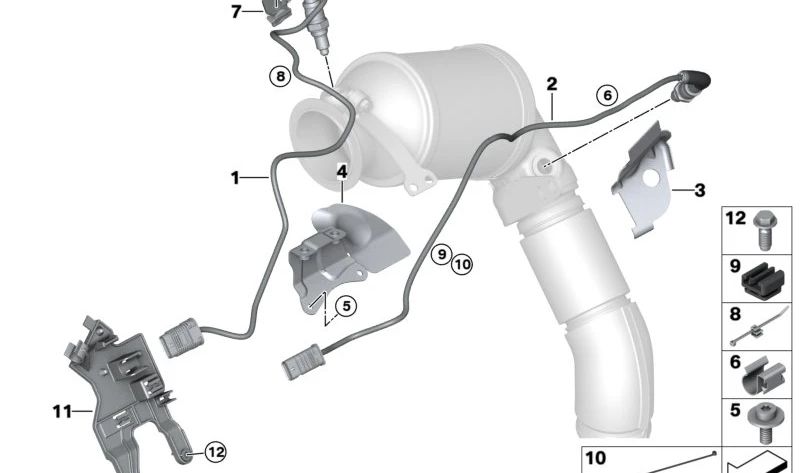 7
8
2
6
1
4
3
9
10
5
11
12
12
9
8
6
5
10