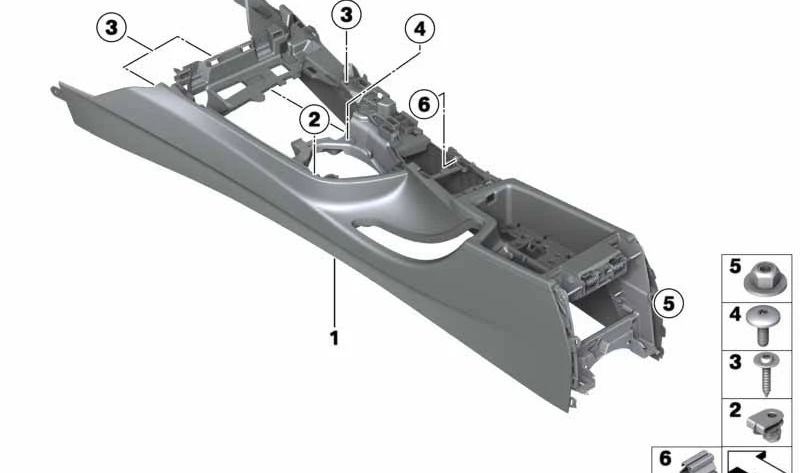 3
3
4
2
6
1
5
5
4
3
2
6