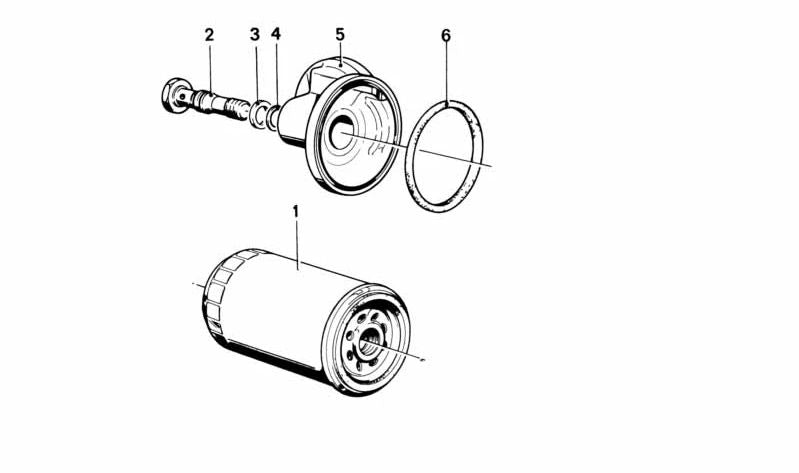 2
3
4
5
6
1