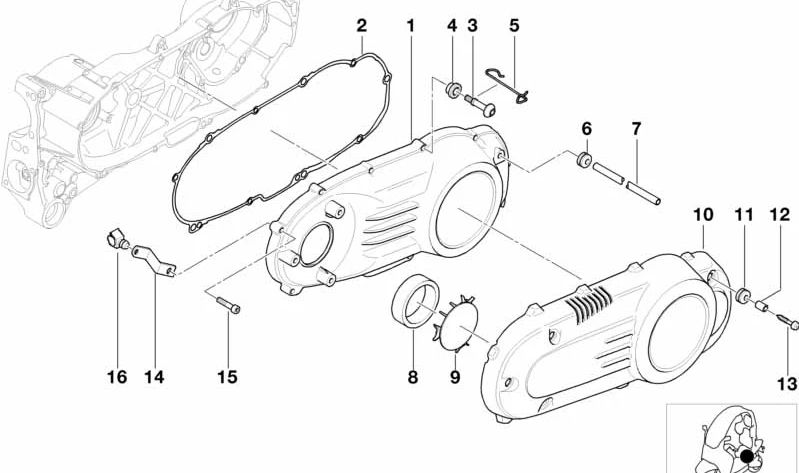 2
1
4
3
5
6
7
10
11
12
16
14
15
8
9
13