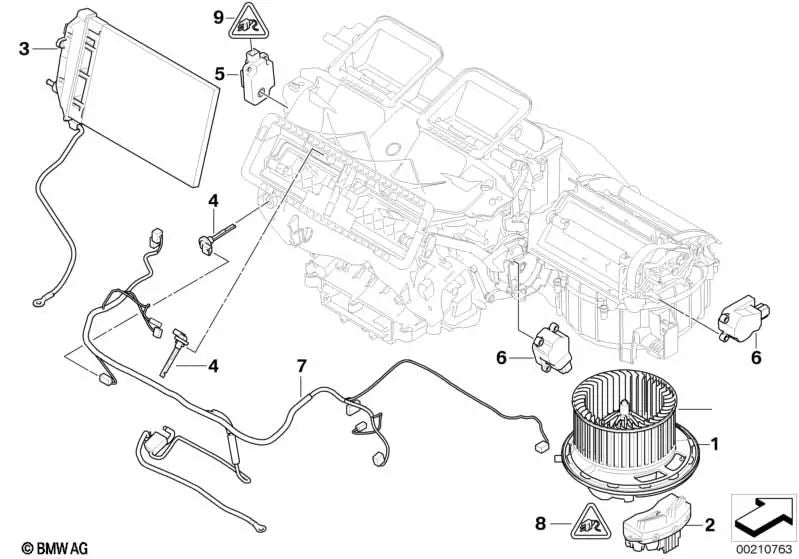 9
3
5
4
4
7
6
6
1
8
2
© BMW AG
00210763