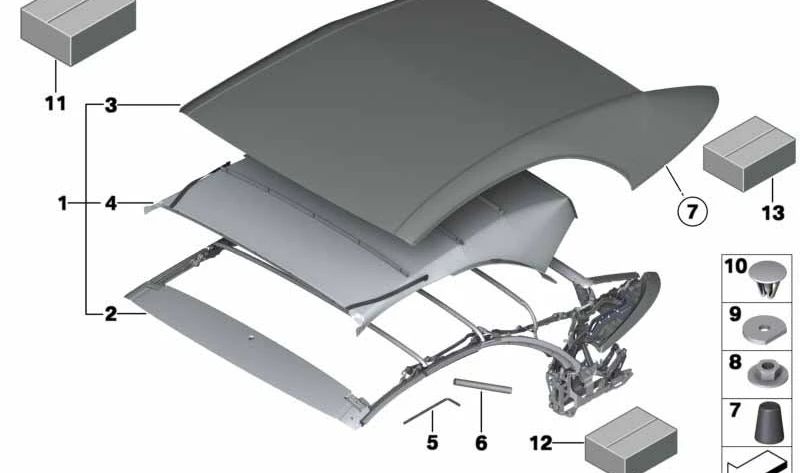 11
3
1
4
2
7
13
10
9
8
7
5
6
12