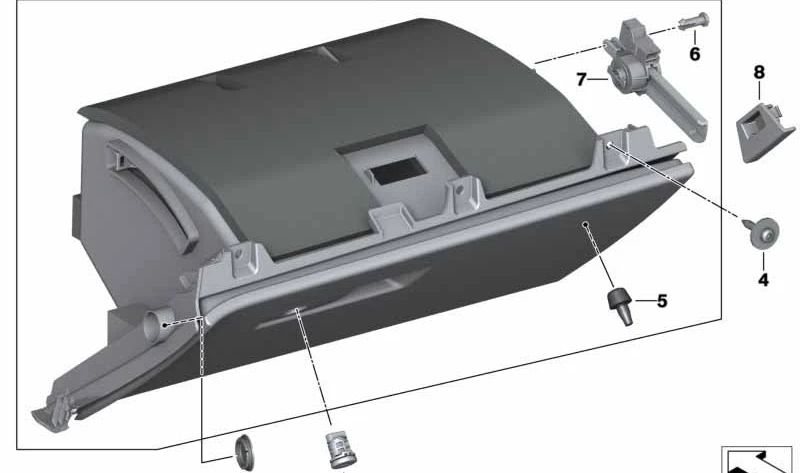 6
7
8
4
5