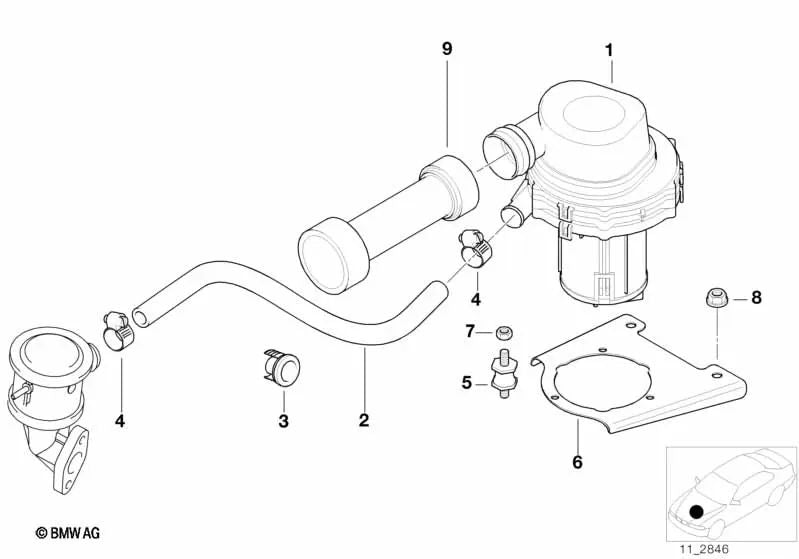 9
1
4
8
7
5
4
3
2
6
© BMW AG
11_2846