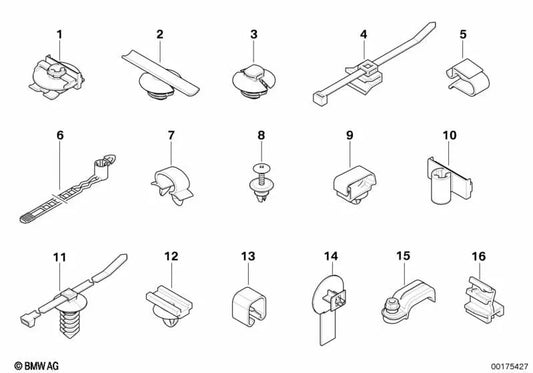 1
2
3
4
5
6
7
8
9
10
11
12
13
14
15
16
© BMW AG
00175427