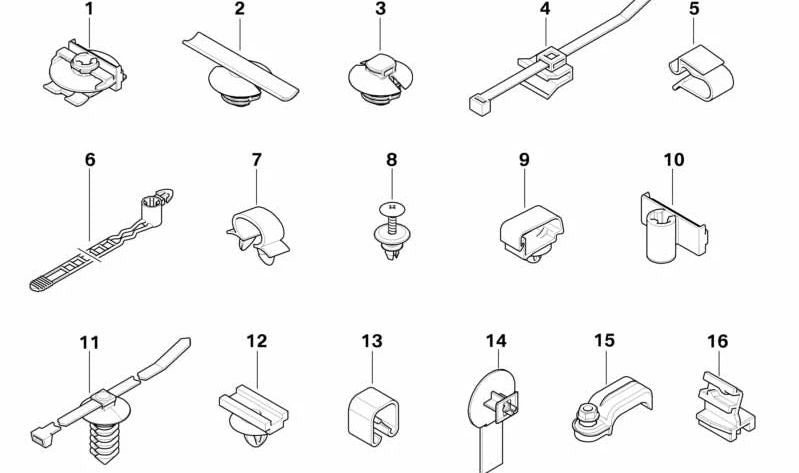 1 2 3 4 5
6 7 8 9 10
11 12 13 14 15 16