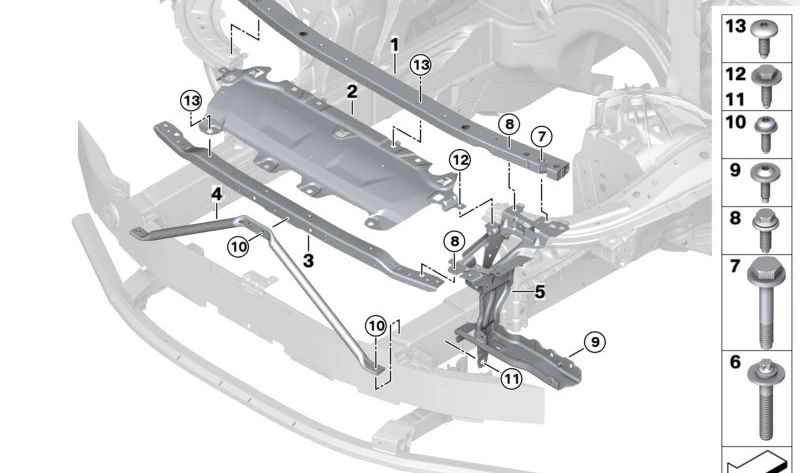 1
13
2
13
8
7
12
4
10
3
8
5
10
9
11

13
12
11
10
9
8
7
6