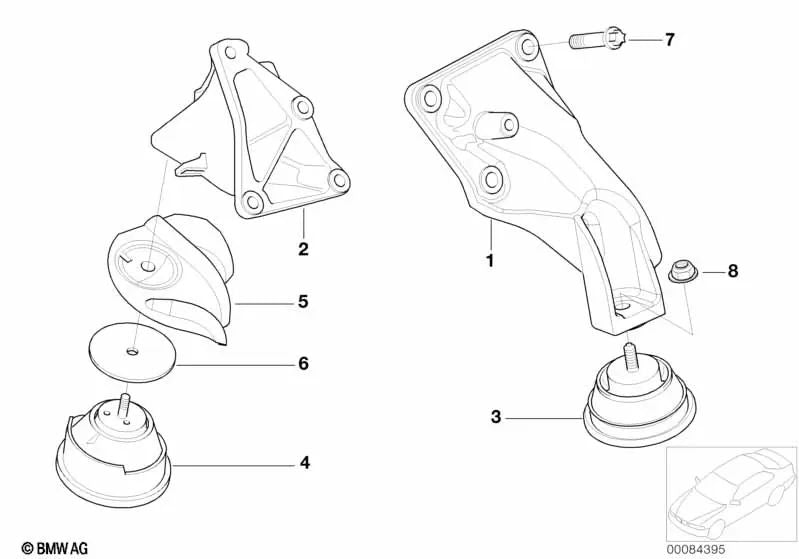 7
2
1
8
5
6
3
4
© BMW AG
00084395