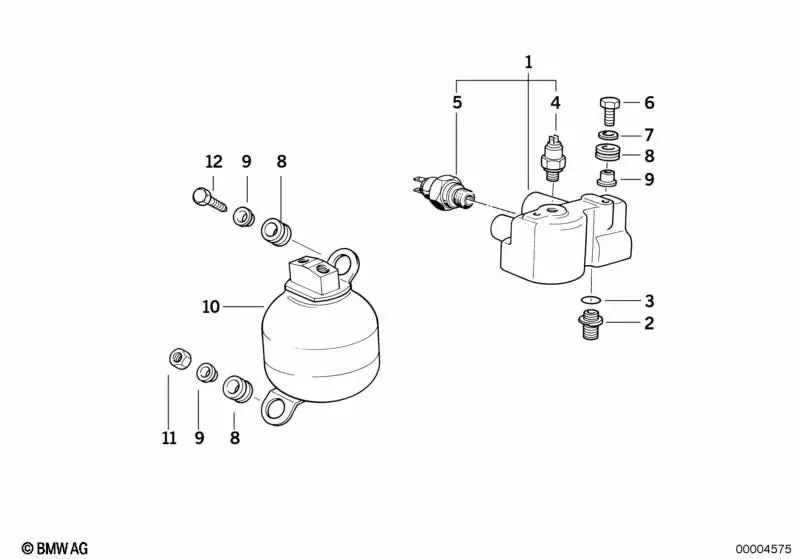 1
5
4
6
7
8
9
12
9
8
10
3
2
11
9
8
© BMW AG
00004575