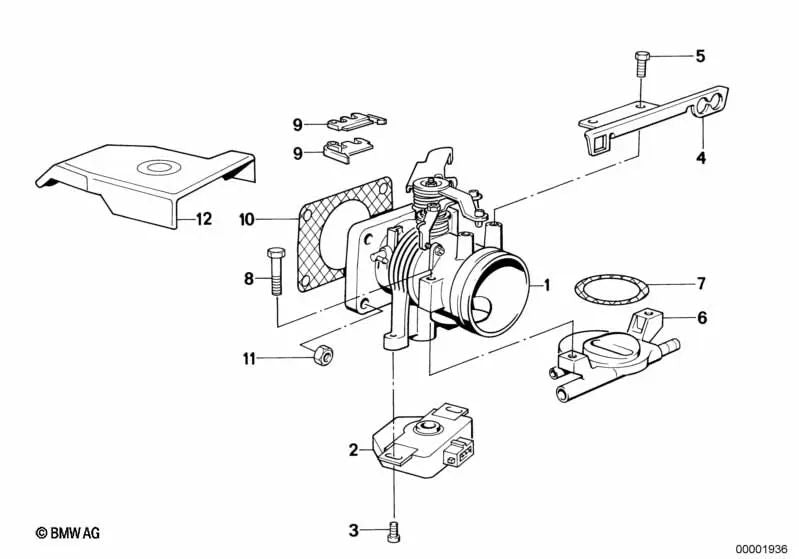 5
9
9
4
12
10
8
1
7
6
11
2
3
© BMW AG
00001936