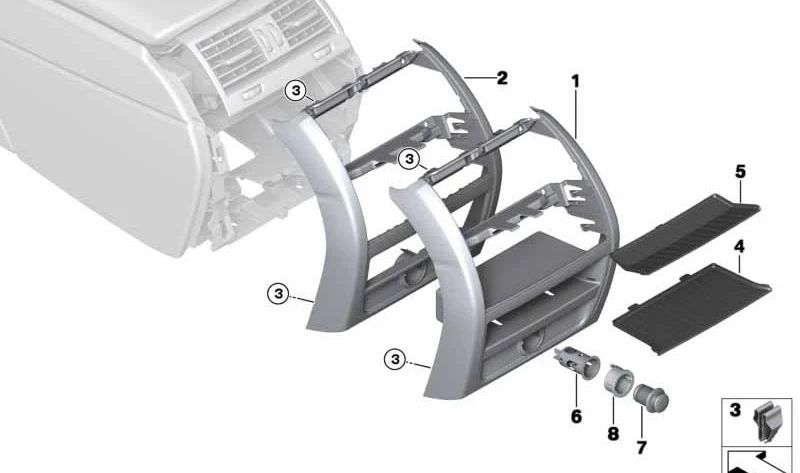 3
2
1
3
5
4
3
3
6
8
7
3