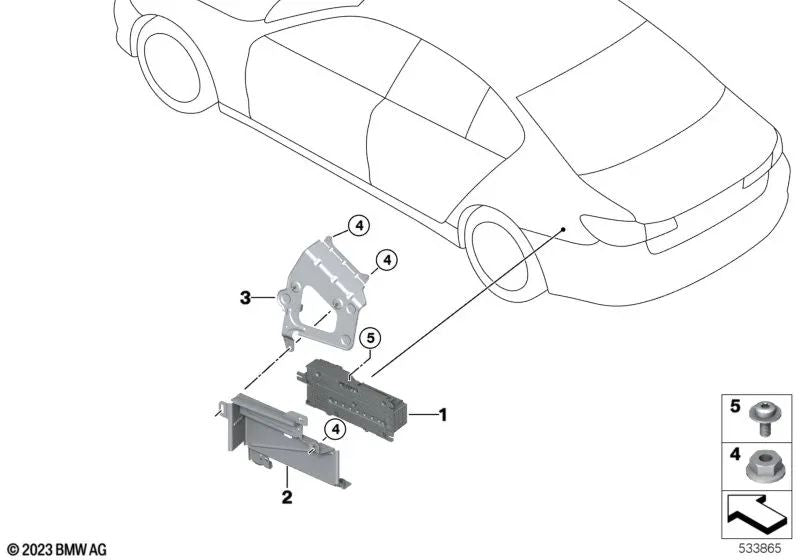 4
4
3
5
1
4
2
5
4
© 2023 BMW AG
533865