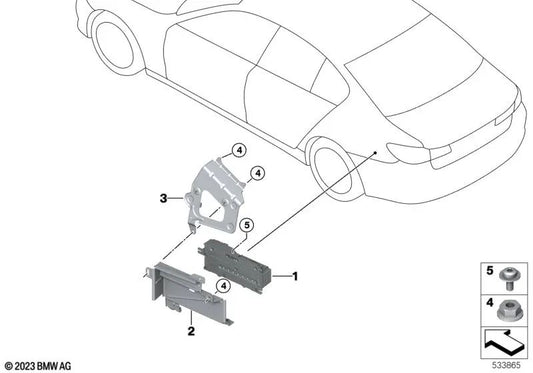 4
4
3
5
1
4
2
5
4
© 2023 BMW AG
533865