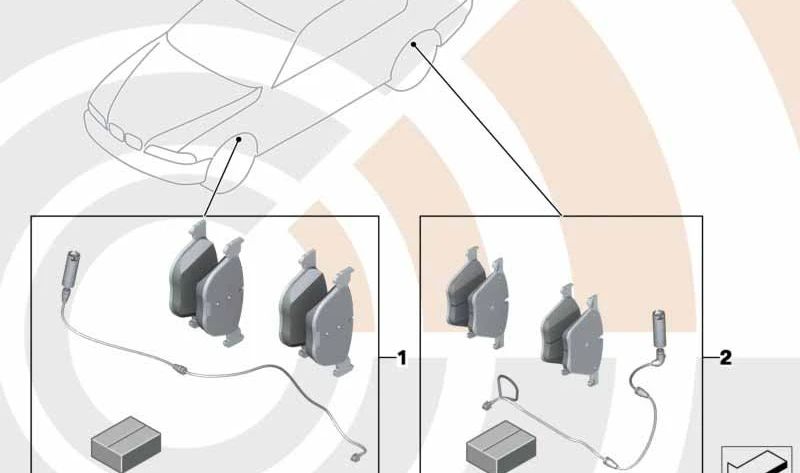 1
2