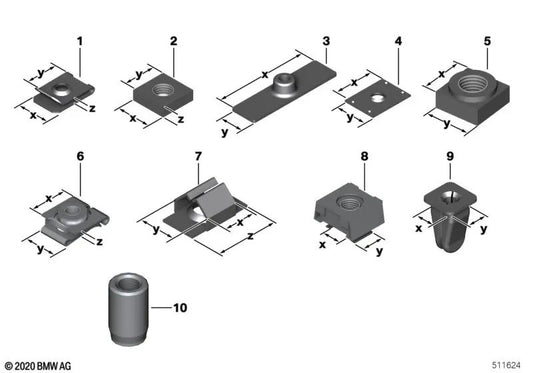 1
y
x
z
2
y
x
z
3
x
y
4
x
y
5
x
y
6
x
y
z
7
y
x
z
8
x
y
9
x
y
10
© 2020 BMW AG
511624