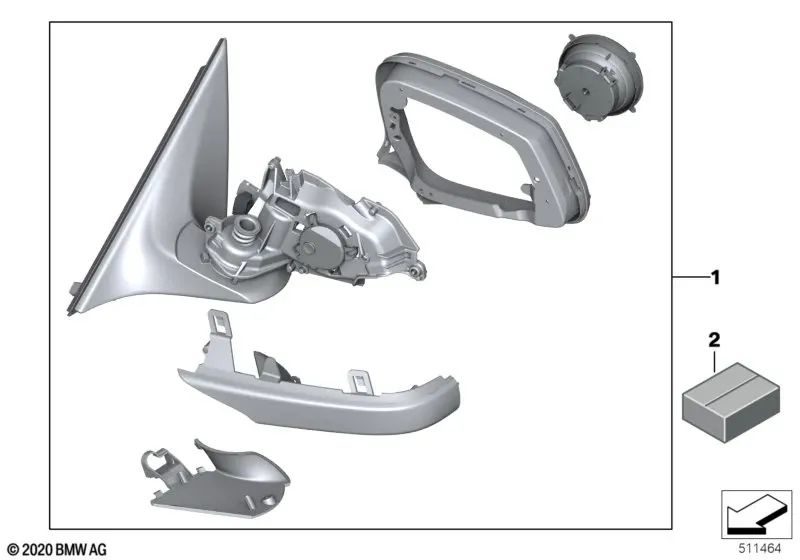 1

2

© 2020 BMW AG

511464