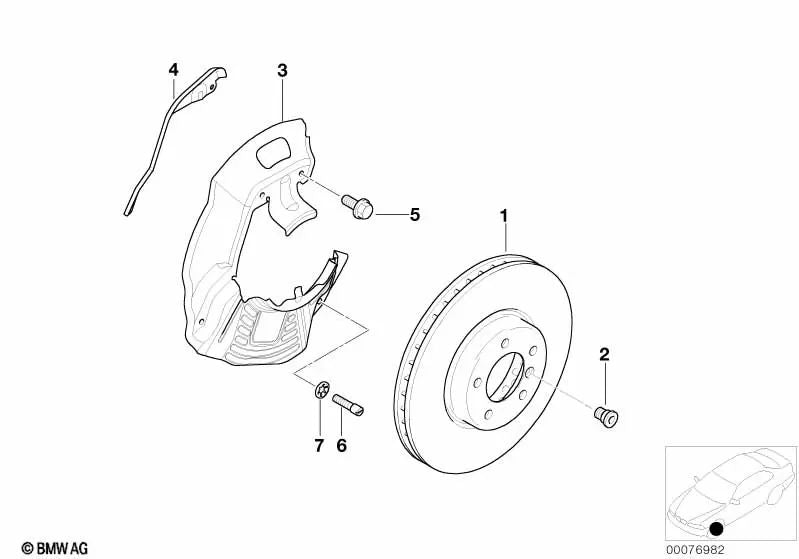 4
3
5
1
2
7
6
© BMW AG
00076982