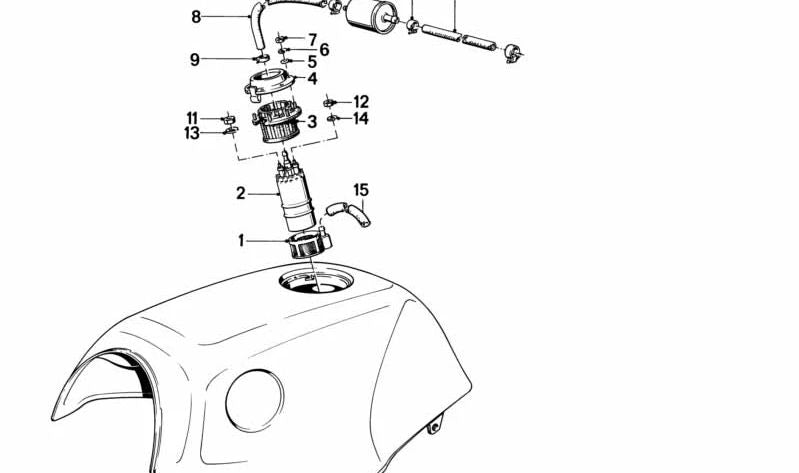 8
7
6
9
5
4
12
11
3
14
13
2
15
1