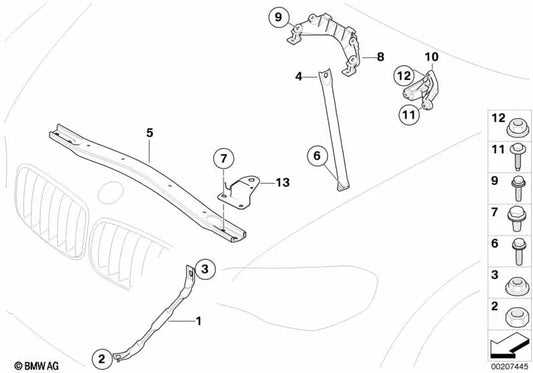 9
8
10
4
12
11
5
7
13
6
3
1
2
12
11
9
7
6
3
2
© BMW AG
00207445