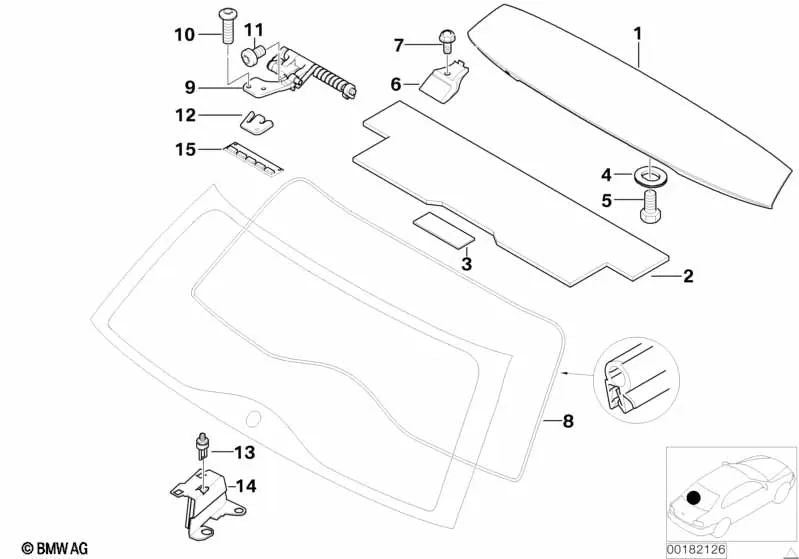 10
11
9
12
15
7
6
1
4
5
3
2
8
13
14
© BMW AG
00182126