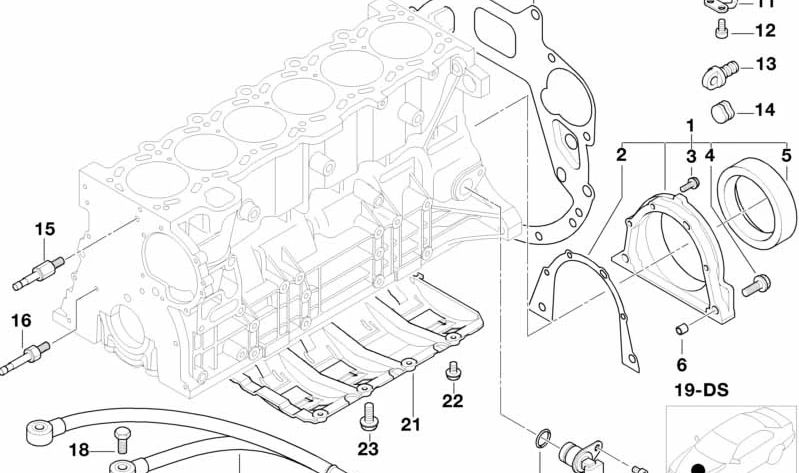 11
12
13
14
1
2
3
4
5
15
16
6
19-DS
22
21
23
18