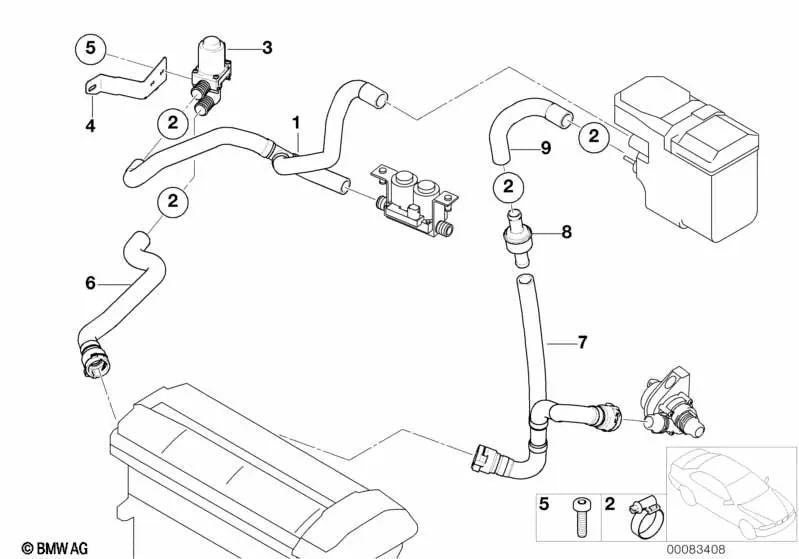 5
3
4
2
1
2
9
2
2
8
6
7
5
2
© BMW AG
00083408