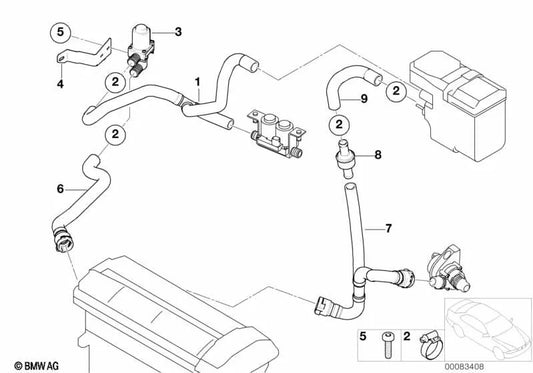 5
3
4
2
1
2
9
2
2
8
6
7
5
2
© BMW AG
00083408