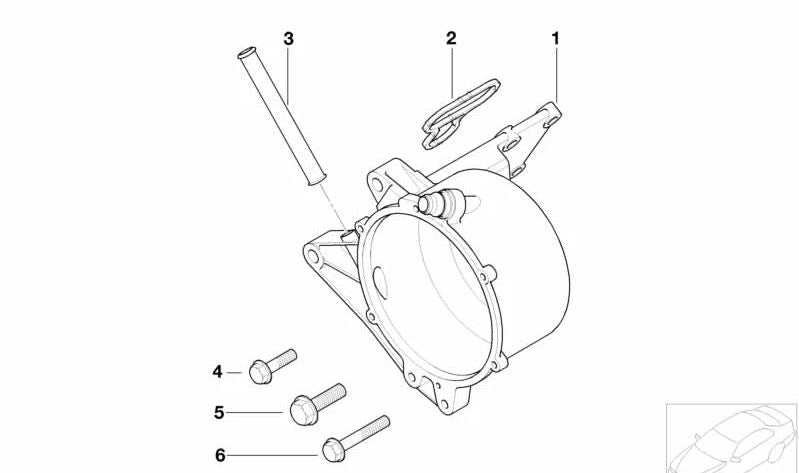 3
2
1
4
5
6