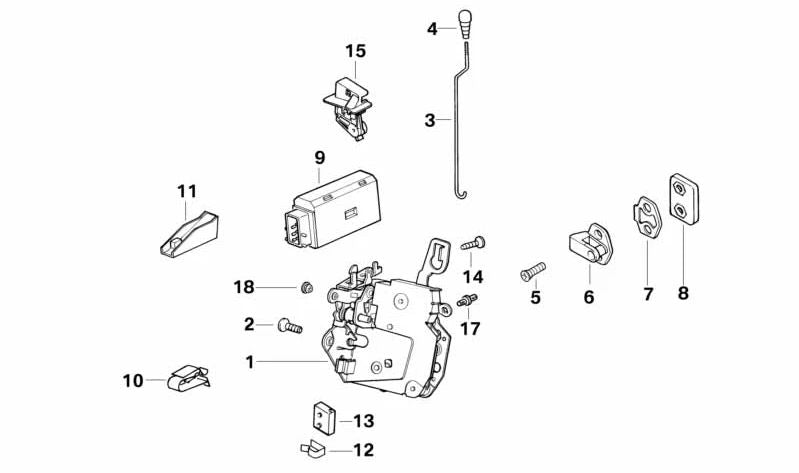 4
15
3
9
11
14
5
6
7
8
18
17
2
1
10
13
12