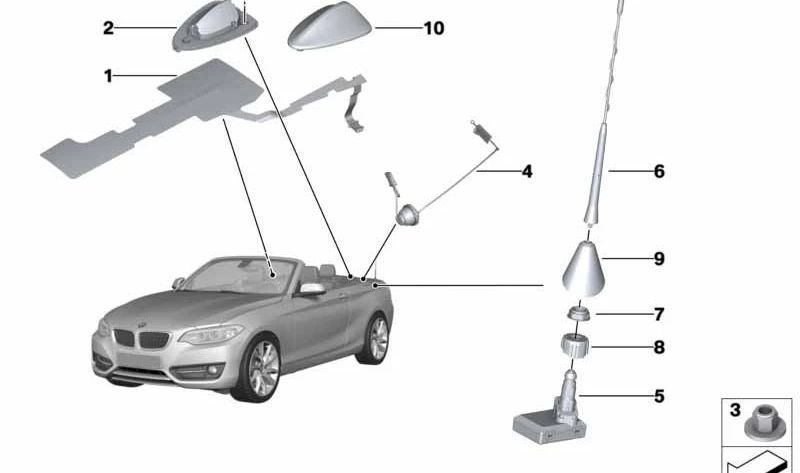 2
10
1
4
6
9
7
8
5
3