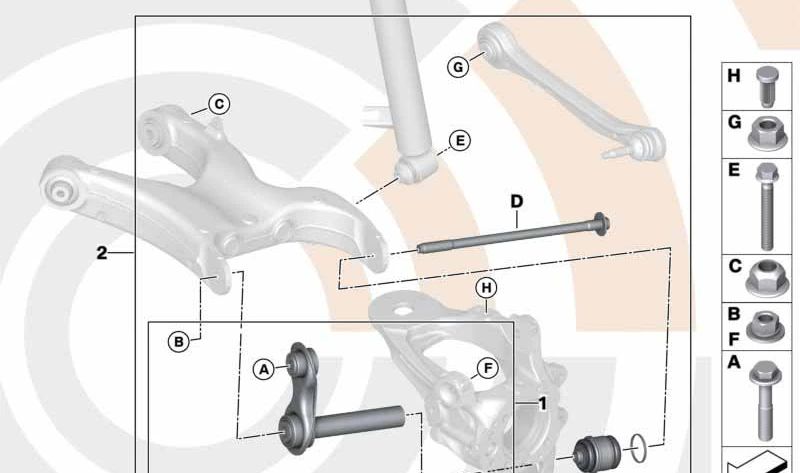 G
C
E
D
2
H
B
A
F
1
H
G
E
C
B
F
A