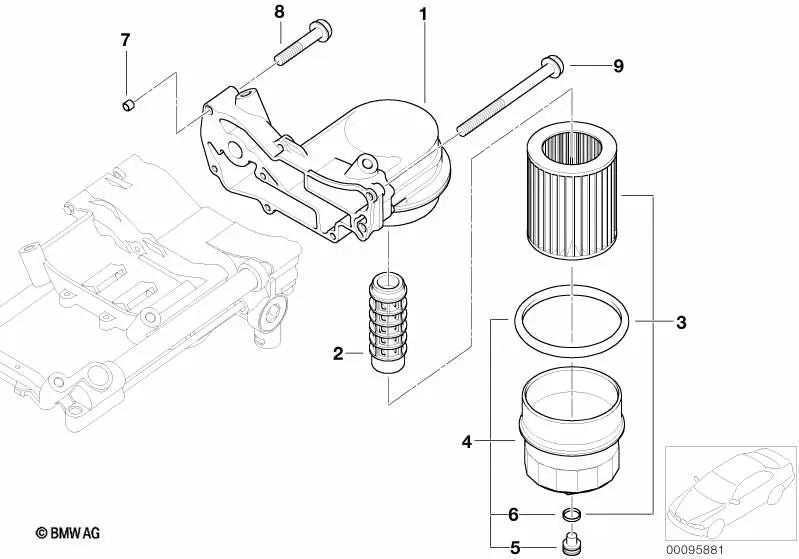 8
1
7
9
3
2
4
6
5
© BMW AG
00095881