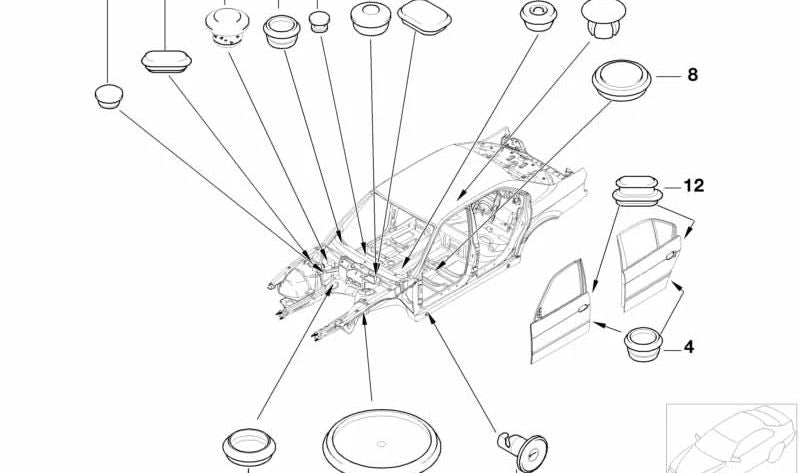 8

12

4