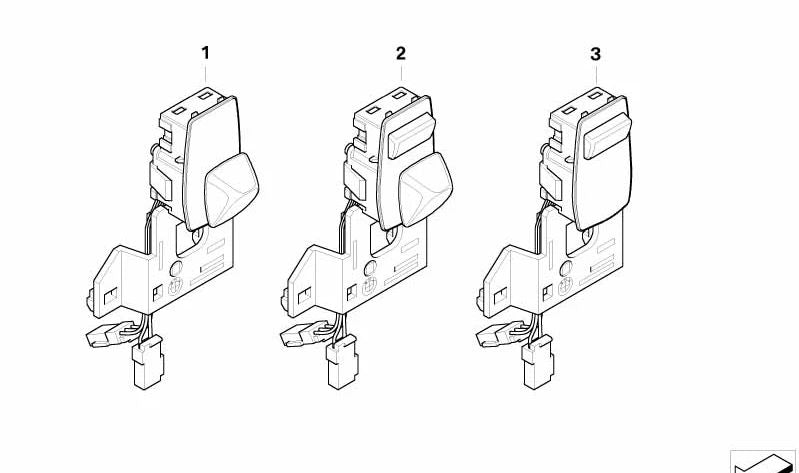 1

2

3