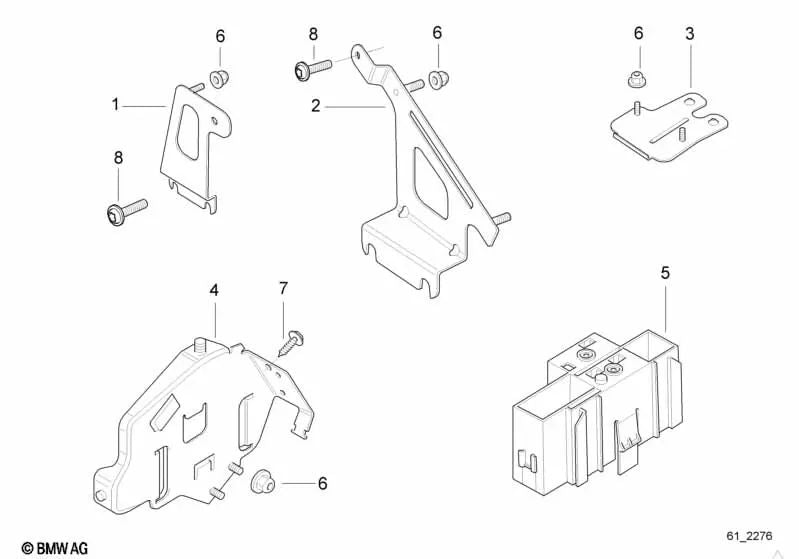 6
8
6
6
3
1
2
8
4
7
5
6
© BMW AG
61_2276