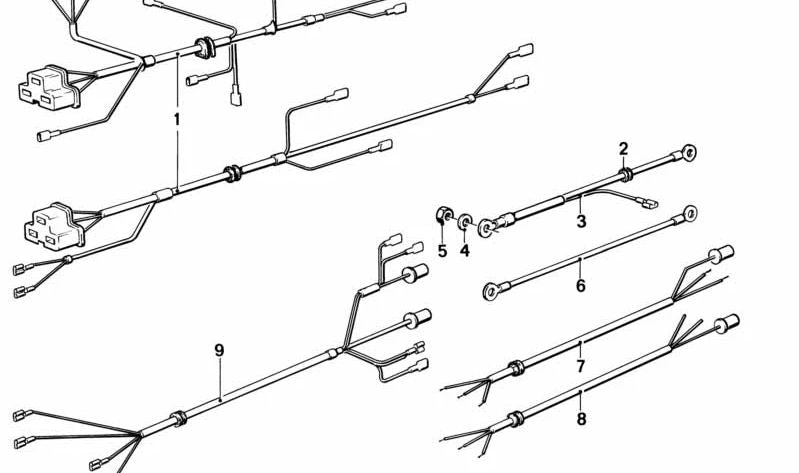 1
2
3
5
4
6
9
7
8