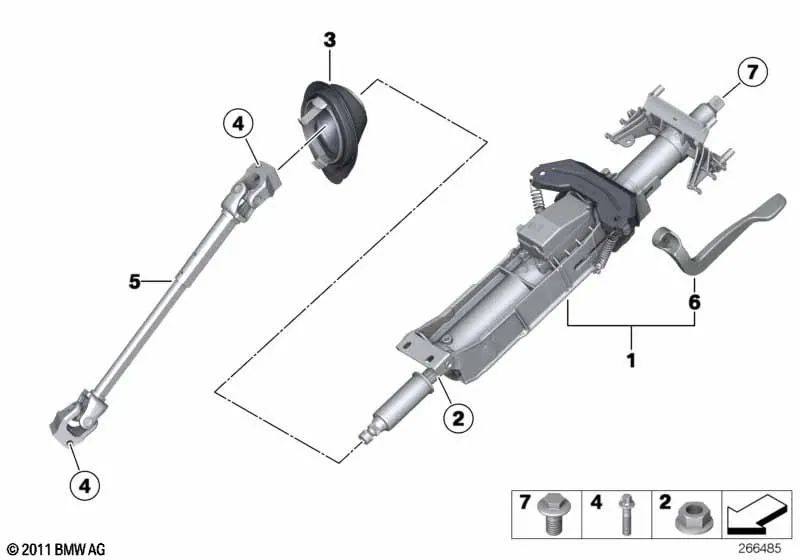 3
7
4
5
6
1
2
4
7
4
2
© 2011 BMW AG
266485