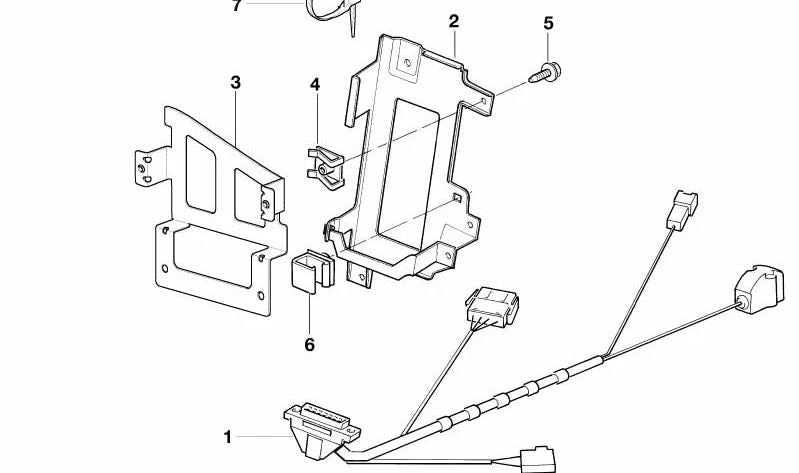 7
2
5
3
4
6
1