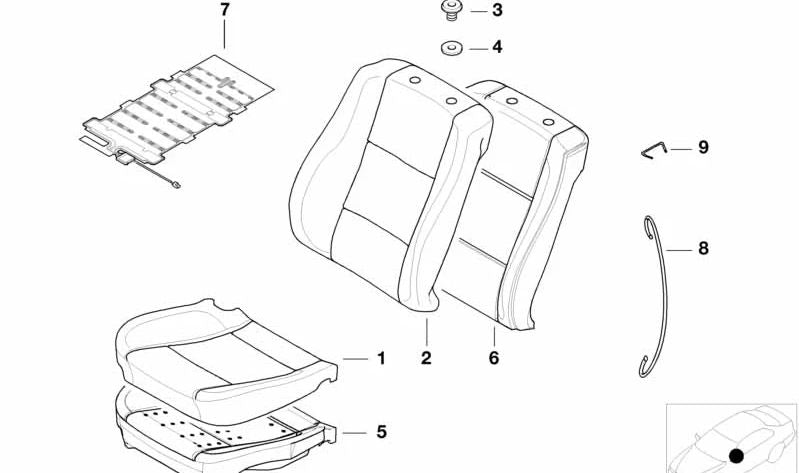 7
3
4
9
8
1
2
6
5