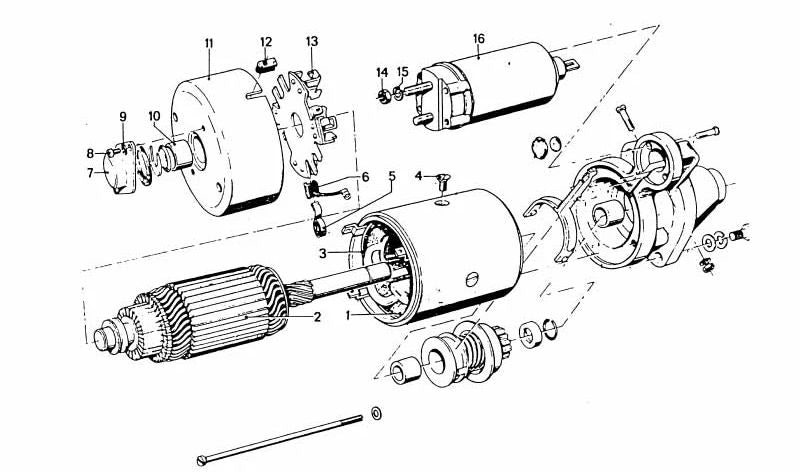 11
12
13
16
14
15
9
10
8
7
6
5
4
3
2
1