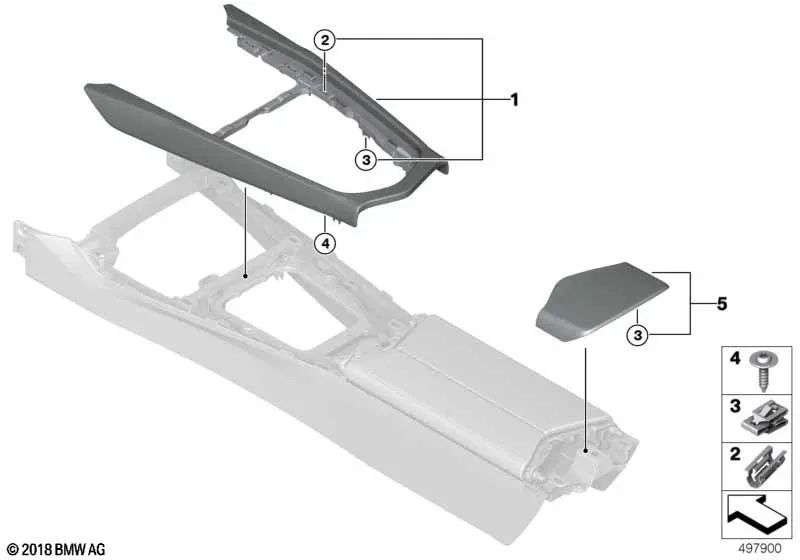 2
1
3
4
5
3
4
3
2
© 2018 BMW AG
497900