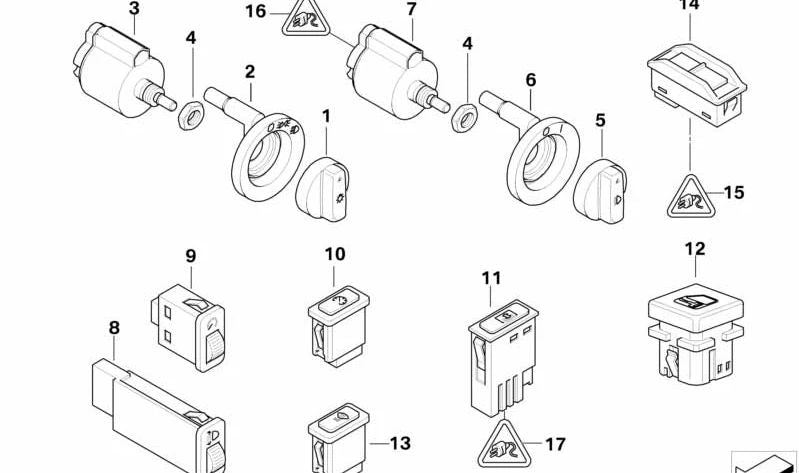 3
16
7
14
4
4
2
6
1
5
15
9
10
12
11
8
13
17